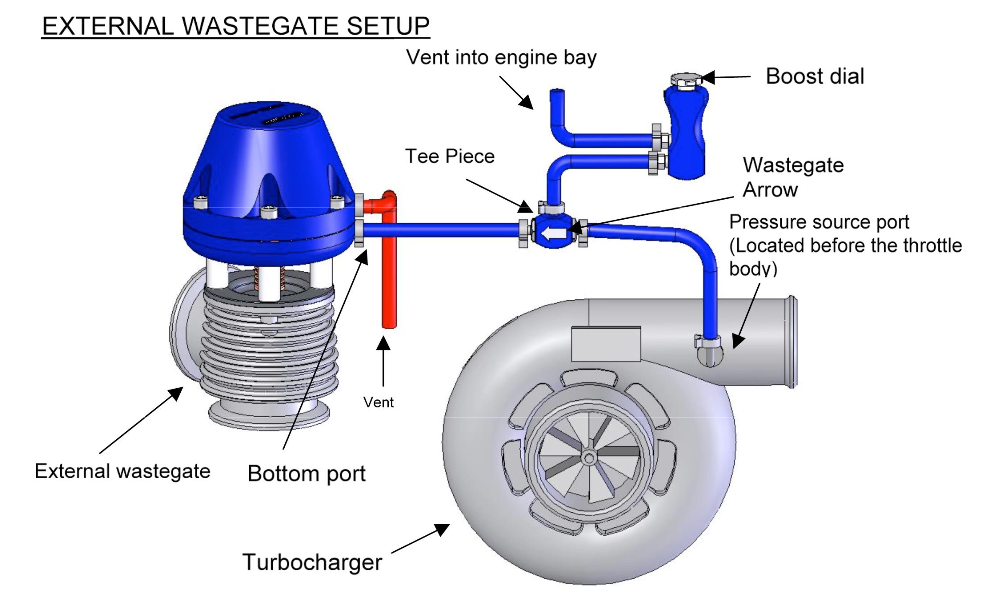 EXTERNAL WASTEGATE SETUP

Vent into engine bay

Boost dial

Tee Piece

Wastegate Arrow

Pressure source port (Located before the throttle body)

Vent

External wastegate

Bottom port

Turbocharger