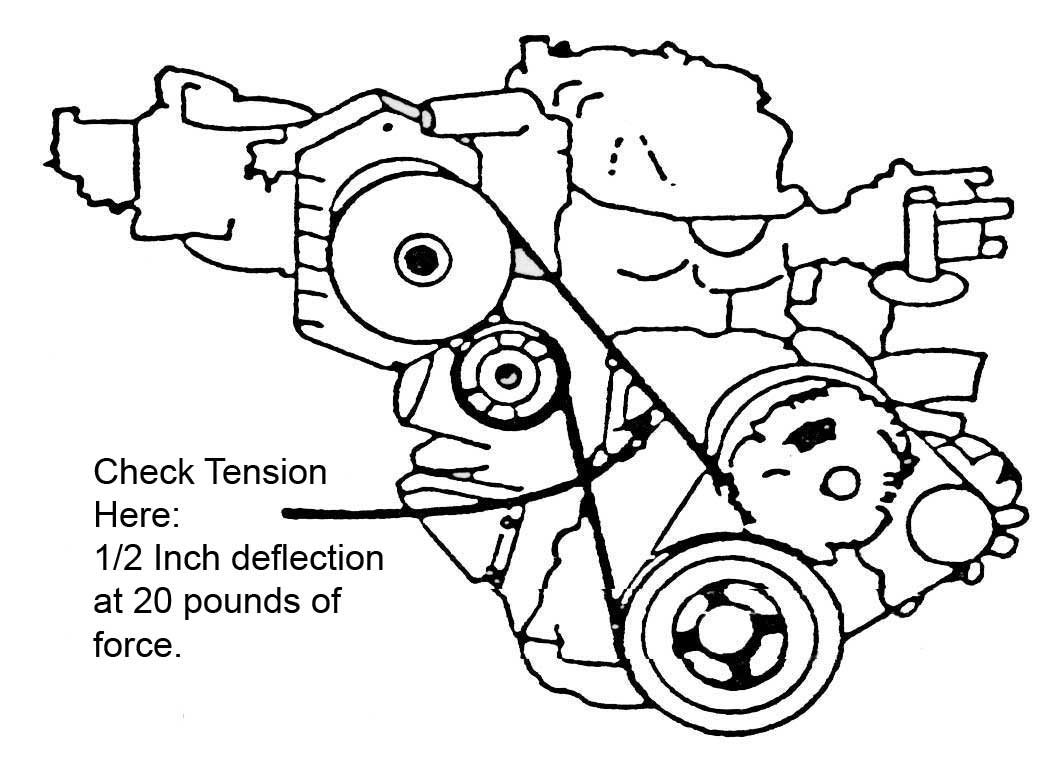 Check Tension Here:
1/2 Inch deflection at 20 pounds of force.